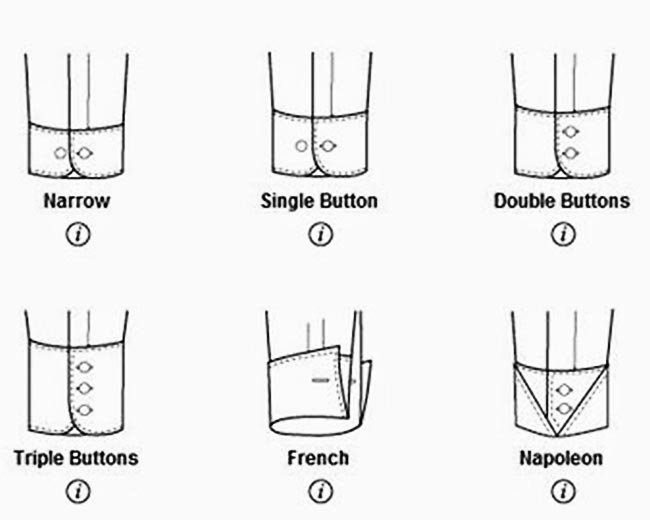 Narrow
i

Single Button
i

Double Buttons
i

Triple Buttons
i

French
i

Napoleon
i